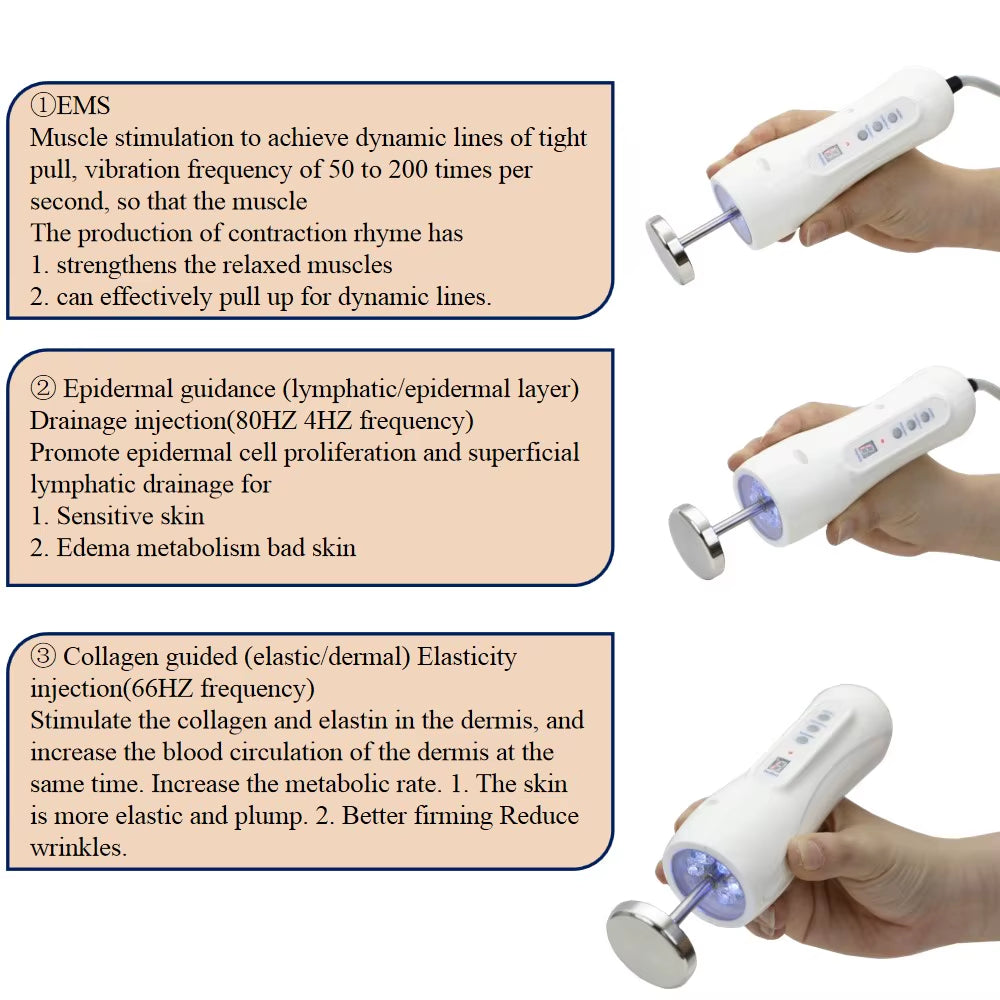 ①EMS
Muscle stimulation to achieve dynamic lines of tight pull, vibration frequency of 50 to 200 times per second, so that the muscle
The production of contraction rhyme has
1. strengthens the relaxed muscles
2. can effectively pull up for dynamic lines.

② Epidermal guidance (lymphatic/epidermal layer) Drainage injection(80HZ 4HZ frequency)
Promote epidermal cell proliferation and superficial lymphatic drainage for
1. Sensitive skin
2. Edema metabolism bad skin

③ Collagen guided (elastic/dermal) Elasticity injection(66HZ frequency)
Stimulate the collagen and elastin in the dermis, and increase the blood circulation of the dermis at the same time. Increase the metabolic rate. 1. The skin is more elastic and plump. 2. Better firming Reduce wrinkles.