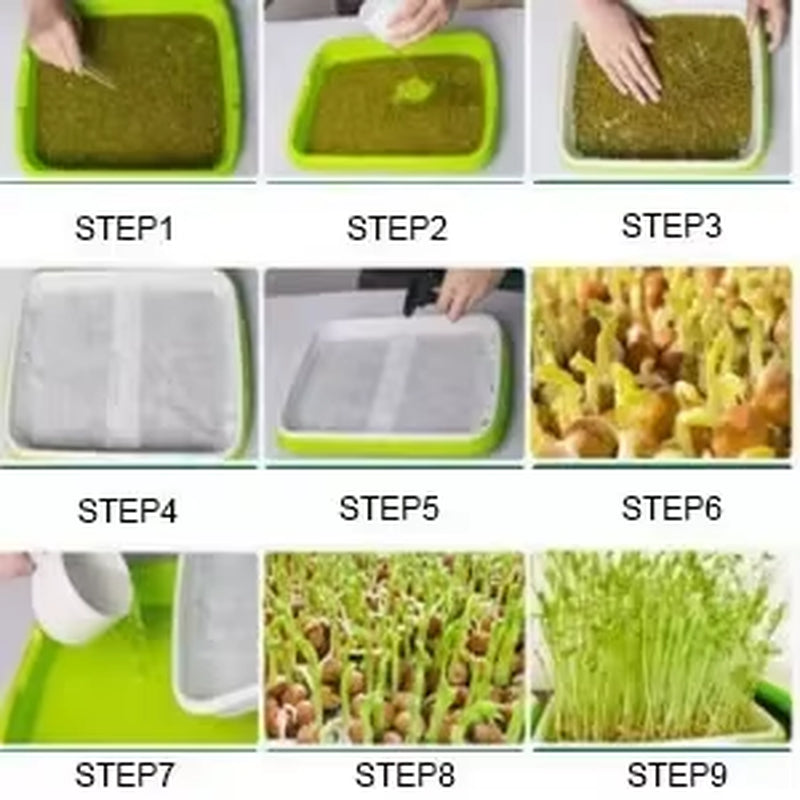 STEP1

STEP2

STEP3

STEP4

STEP5

STEP6

STEP7

STEP8

STEP9