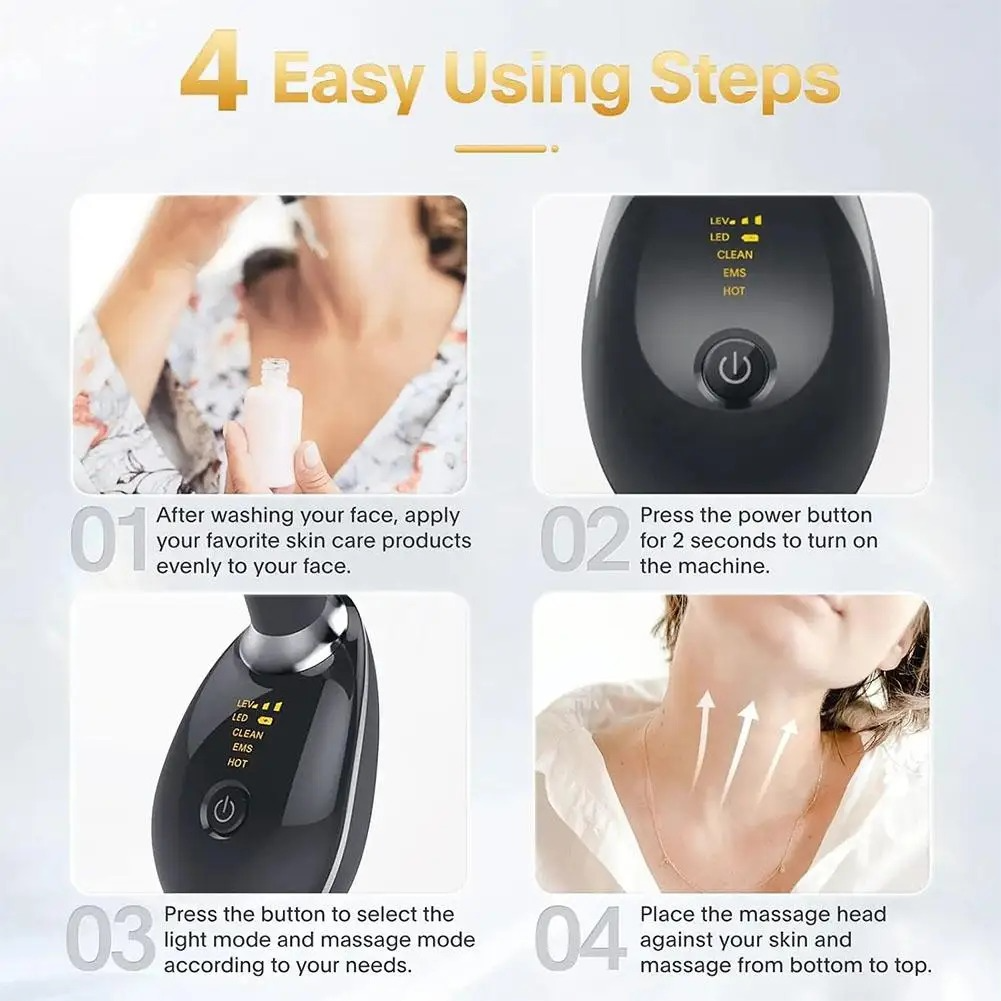 4 Easy Using Steps

LEV
LED
CLEAN
EMS
HOT

01 After washing your face, apply your favorite skin care products evenly to your face.

02 Press the power button for 2 seconds to turn on the machine.

LEV
LED
CLEAN
EMS
HOT

03 Press the button to select the light mode and massage mode according to your needs.

04 Place the massage head against your skin and massage from bottom to top.