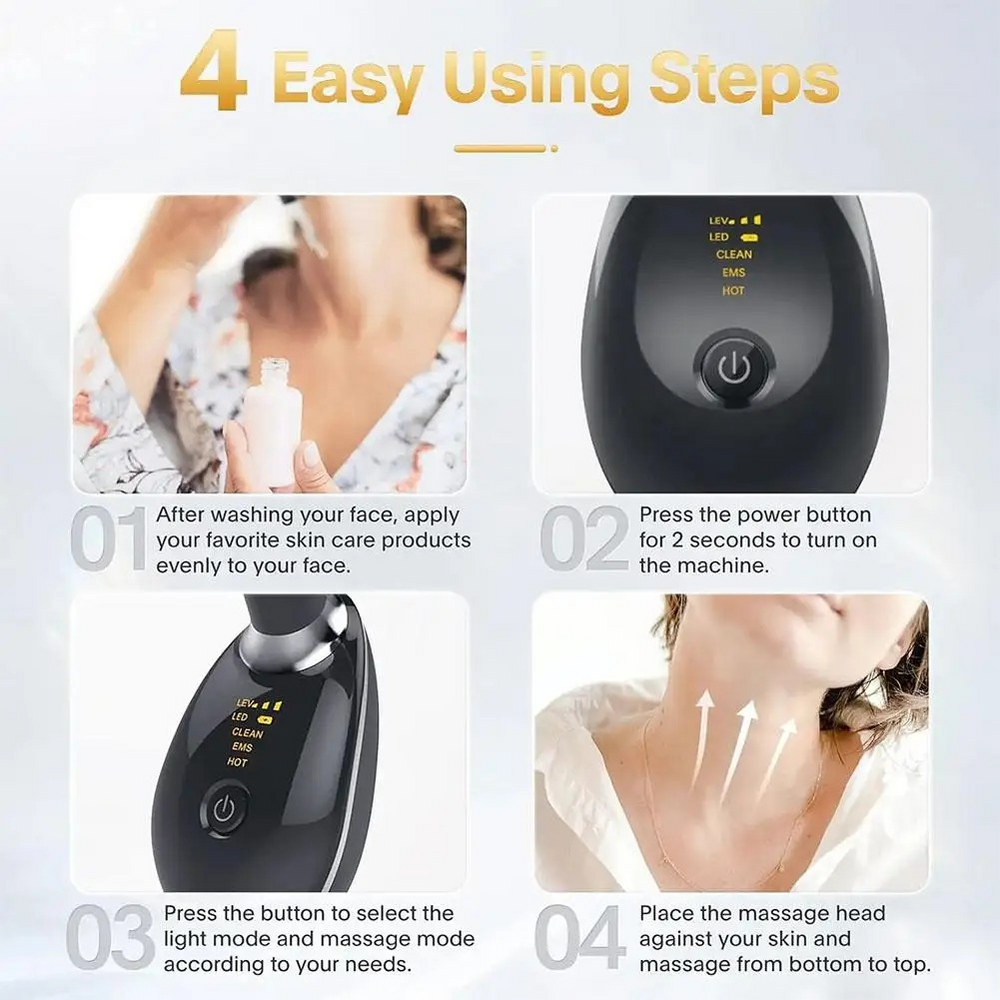 4 Easy Using Steps

LEV
LED
CLEAN
EMS
HOT

01 After washing your face, apply your favorite skin care products evenly to your face.

02 Press the power button for 2 seconds to turn on the machine.

LEV
LED
CLEAN
EMS
HOT

03 Press the button to select the light mode and massage mode according to your needs.

04 Place the massage head against your skin and massage from bottom to top.